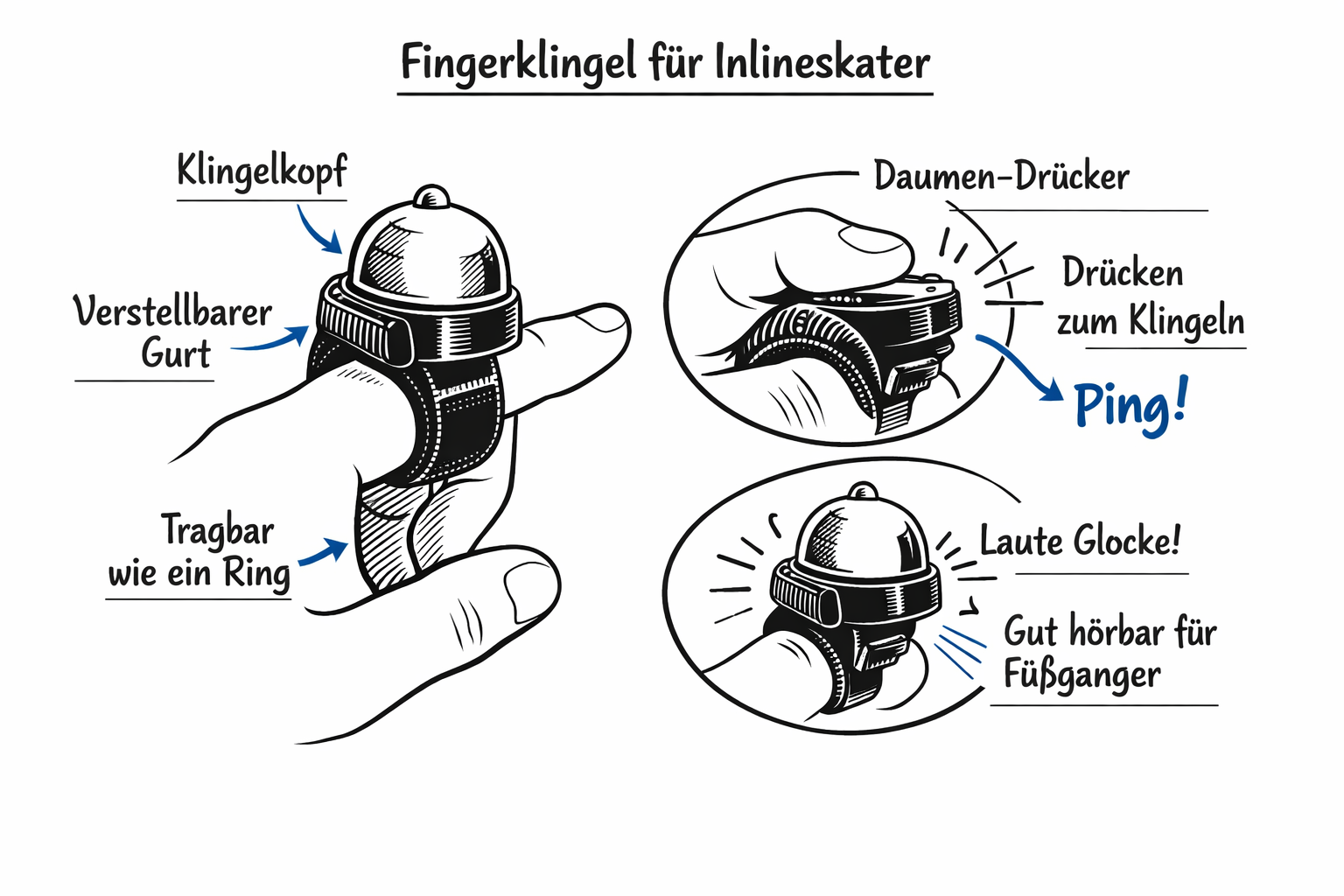 Fingerklingel für Inlineskater

Klingelkopf

Verstellbarer Gurt

Tragbar wie ein Ring

Daumen-Drücker

Drücken zum Klingeln

Ping!

Laute Glocke!

Gut hörbar für Füßganger